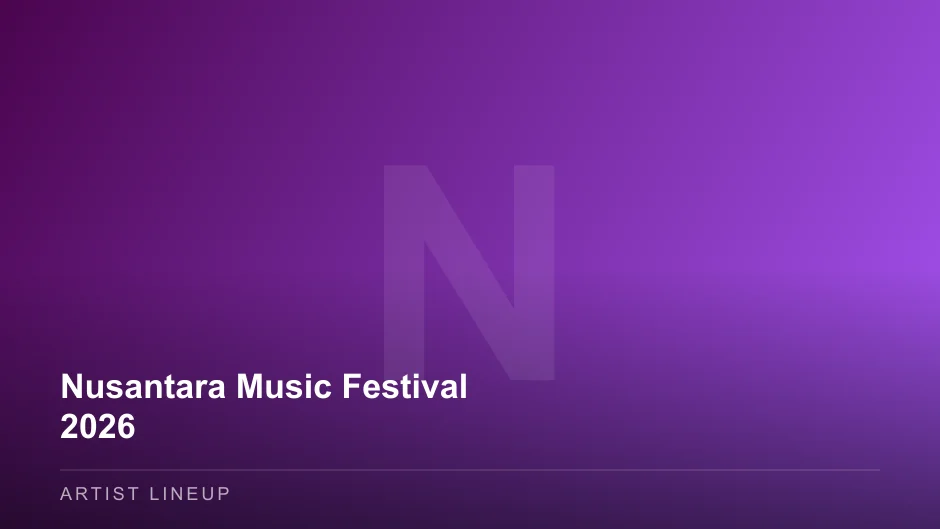 N

Nusantara Music Festival 2026

ARTIST LINEUP